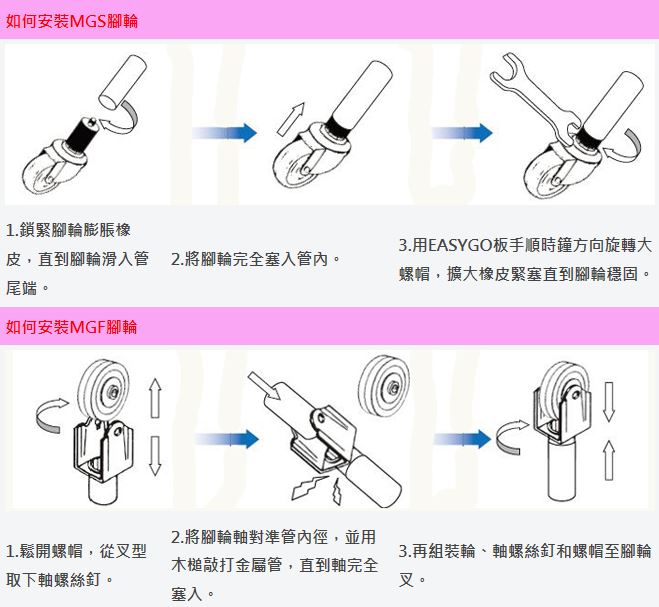 如何安裝MGS腳輪

1.鎖緊腳輪膨脹橡皮，直到腳輪滑入管尾端。

2.將腳輪完全塞入管內。

3.用EASYGO板手順時鐘方向旋轉大螺帽，擴大橡皮緊塞直到腳輪穩固。

如何安裝MGF腳輪

1.鬆開螺帽，從叉型取下軸螺絲釘。

2.將腳輪軸對準管內徑，並用木槌敲打金屬管，直到軸完全塞入。

3.再組裝輪、軸螺絲釘和螺帽至腳輪叉。